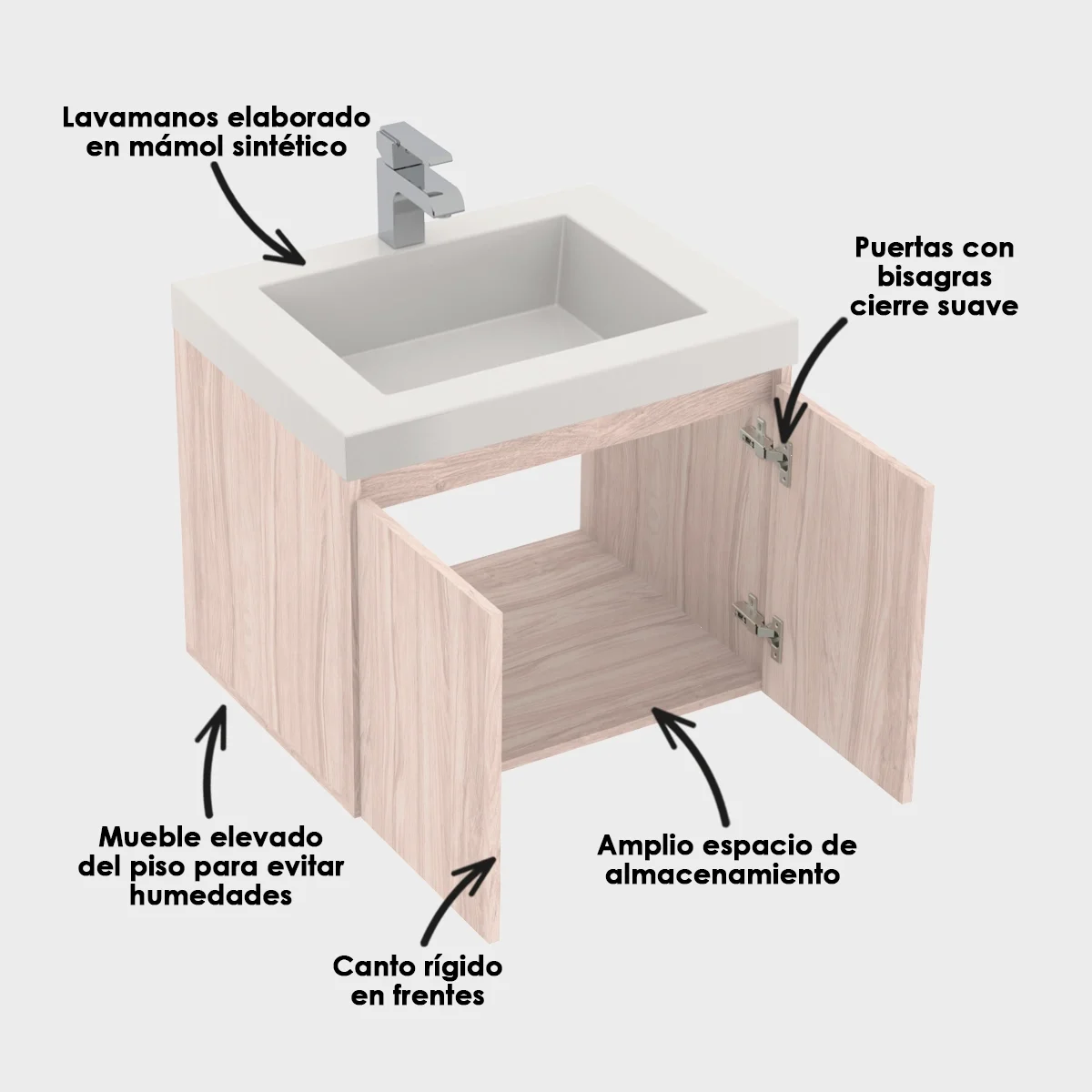 Lavamanos elaborado en mámol sintético

Puertas con bisagras cierre suave

Mueble elevado del piso para evitar humedades

Amplio espacio de almacenamiento

Canto rígido en frentes