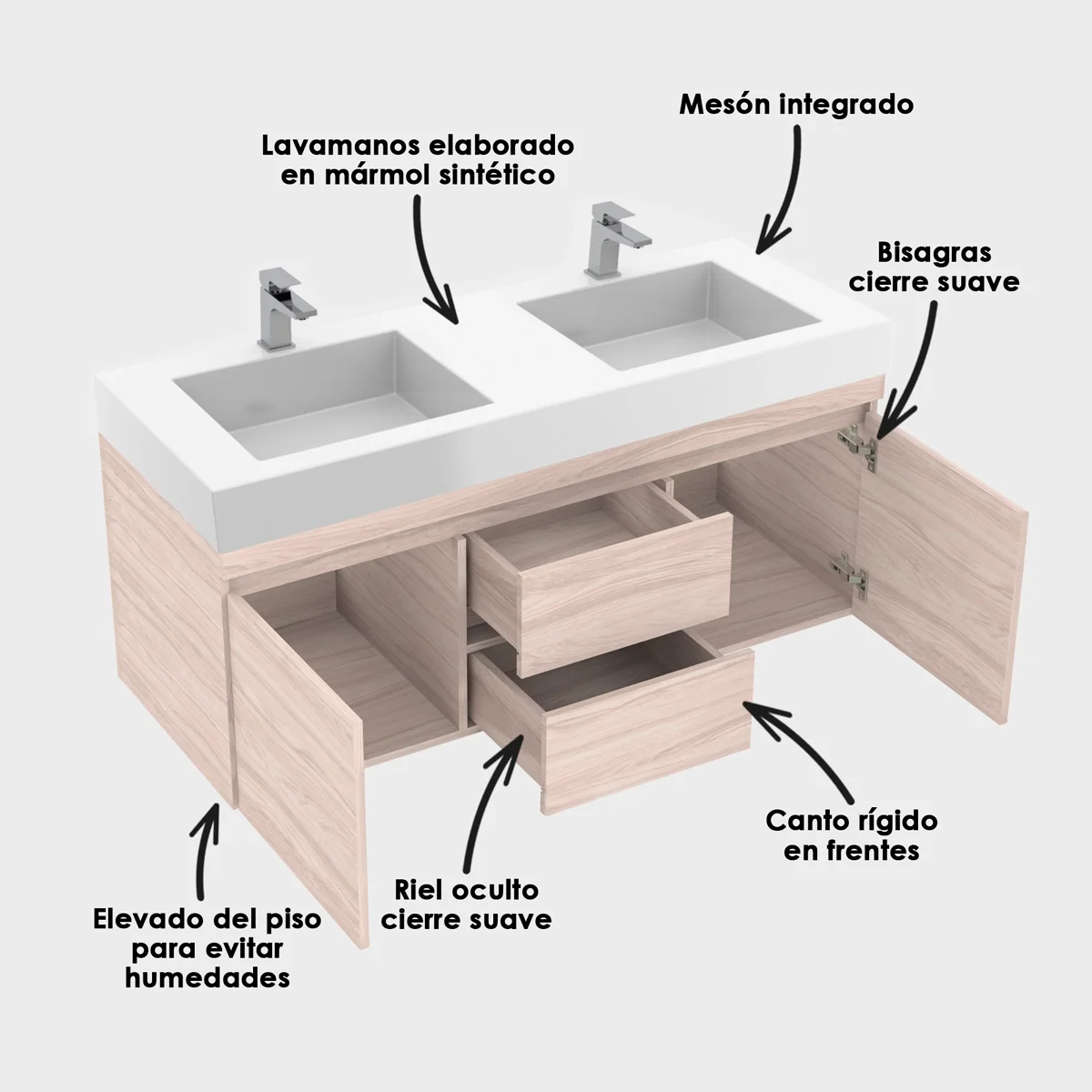 Mesón integrado

Lavamanos elaborado en mármol sintético

Bisagras cierre suave

Canto rígido en frentes

Riel oculto cierre suave

Elevado del piso para evitar humedades