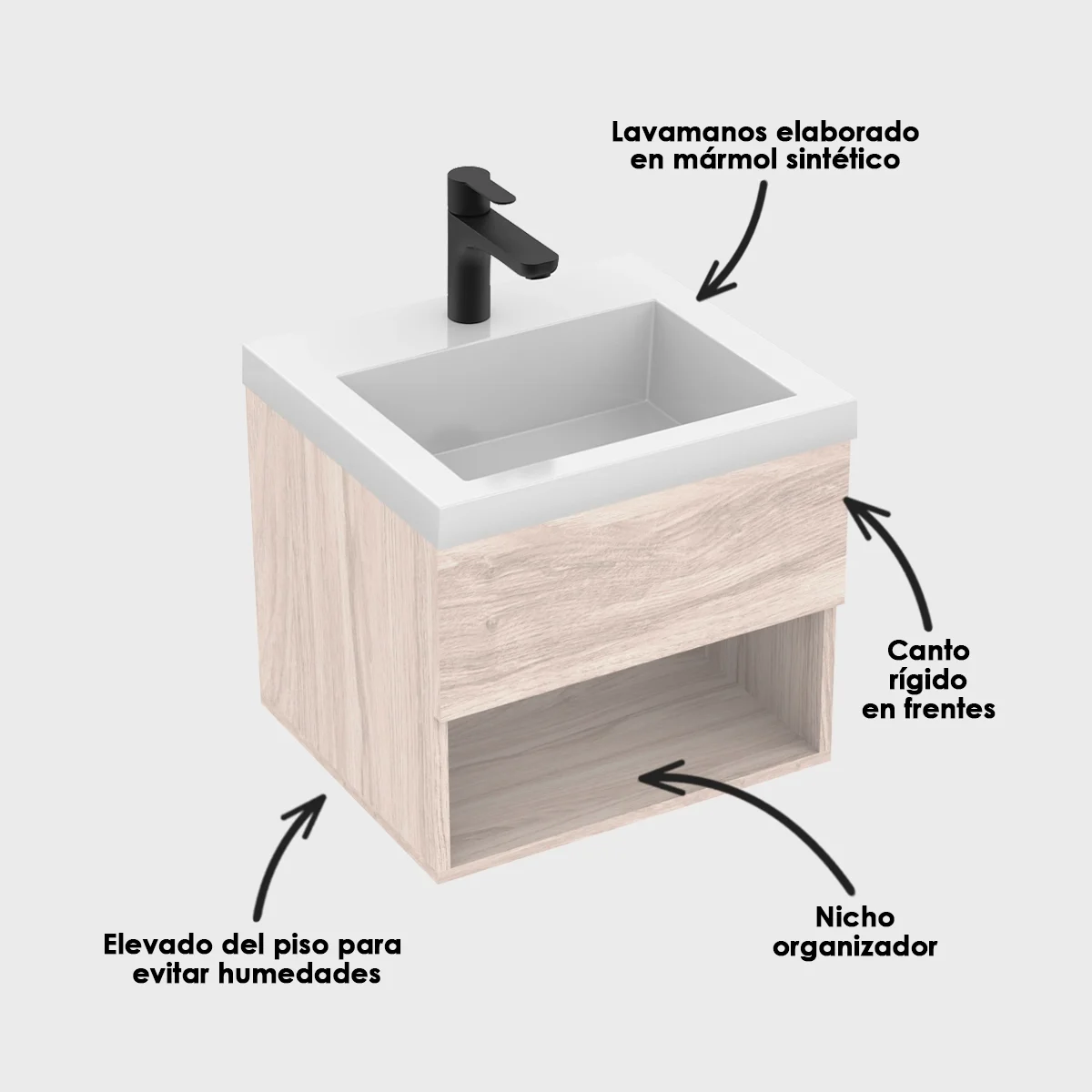 Lavamanos elaborado en mármol sintético

Canto rígido en frentes

Nicho organizador

Elevado del piso para evitar humedades