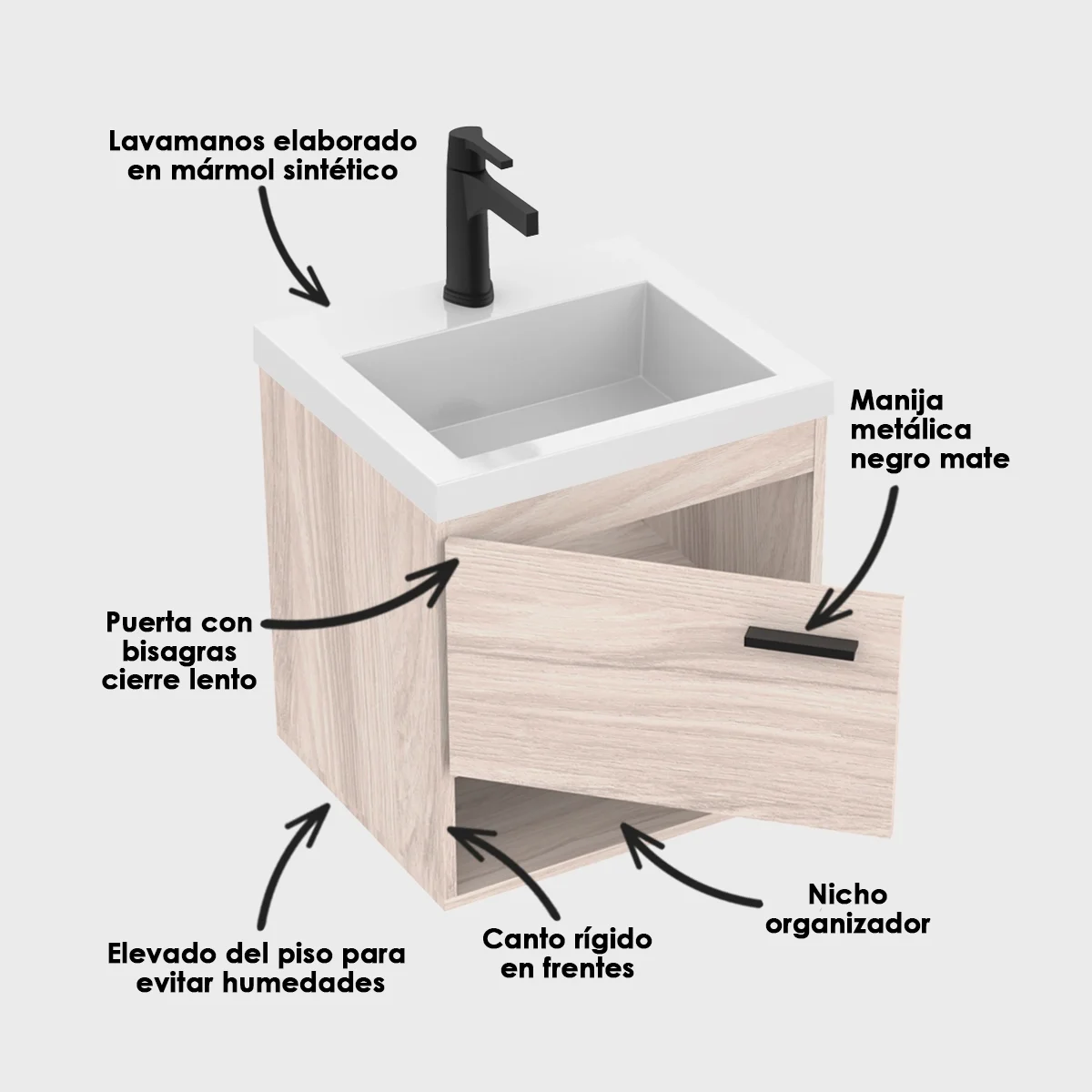 Lavamanos elaborado en mármol sintético

Manija metálica negro mate

Puerta con bisagras cierre lento

Elevado del piso para evitar humedades

Canto rígido en frentes

Nicho organizador