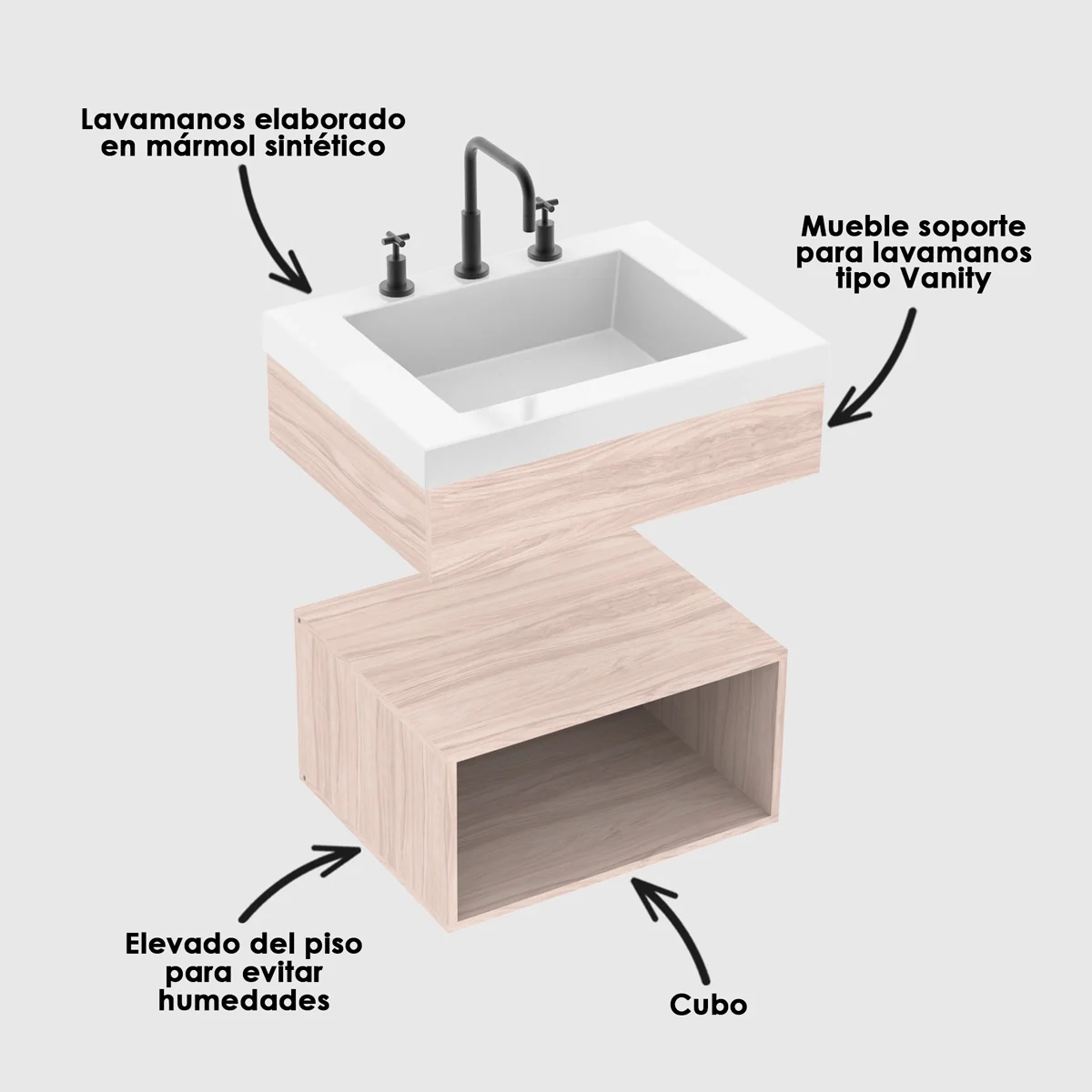 Lavamanos elaborado en mármol sintético

Mueble soporte para lavamanos tipo Vanity

Elevado del piso para evitar humedades

Cubo