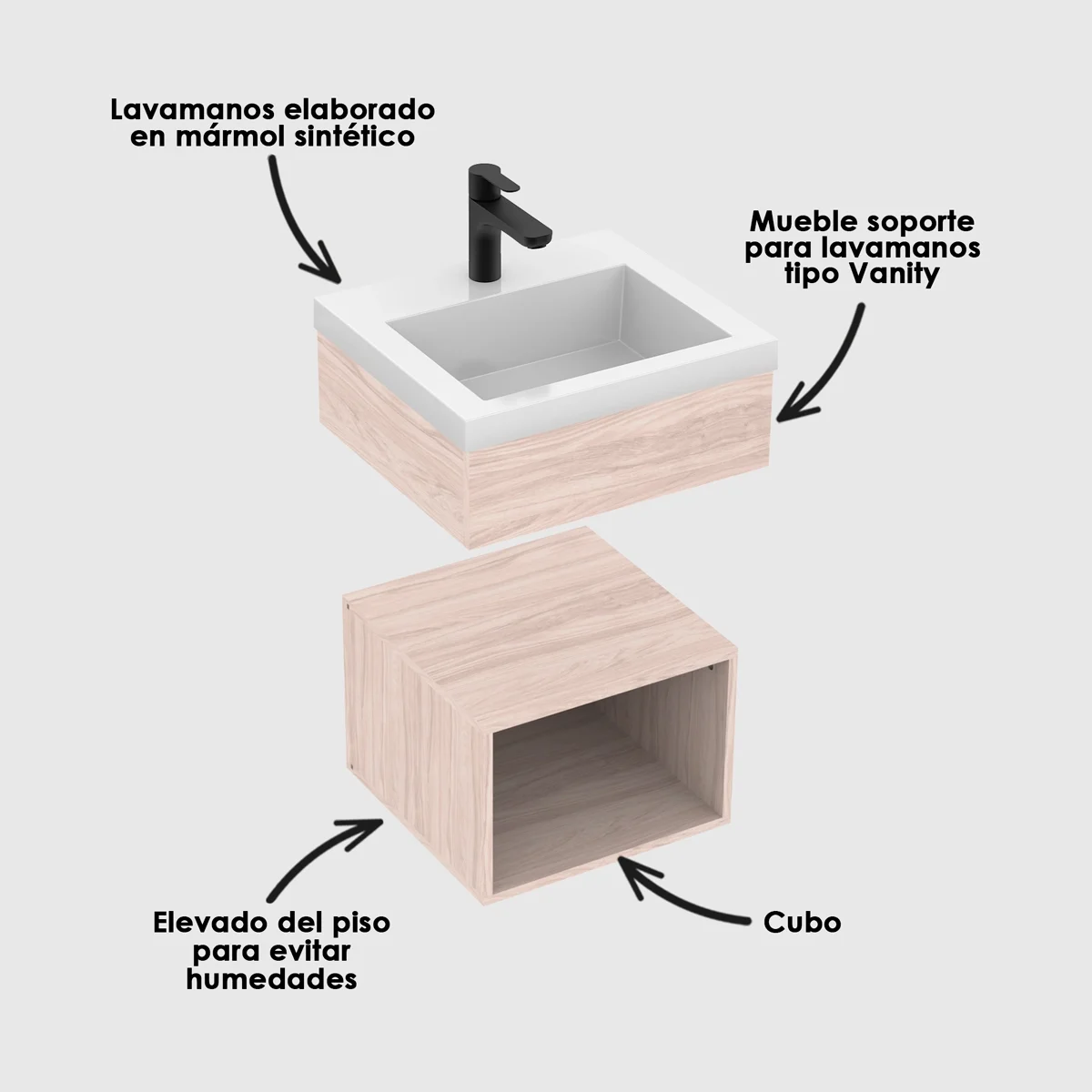 Lavamanos elaborado en mármol sintético

Mueble soporte para lavamanos tipo Vanity

Elevado del piso para evitar humedades

Cubo