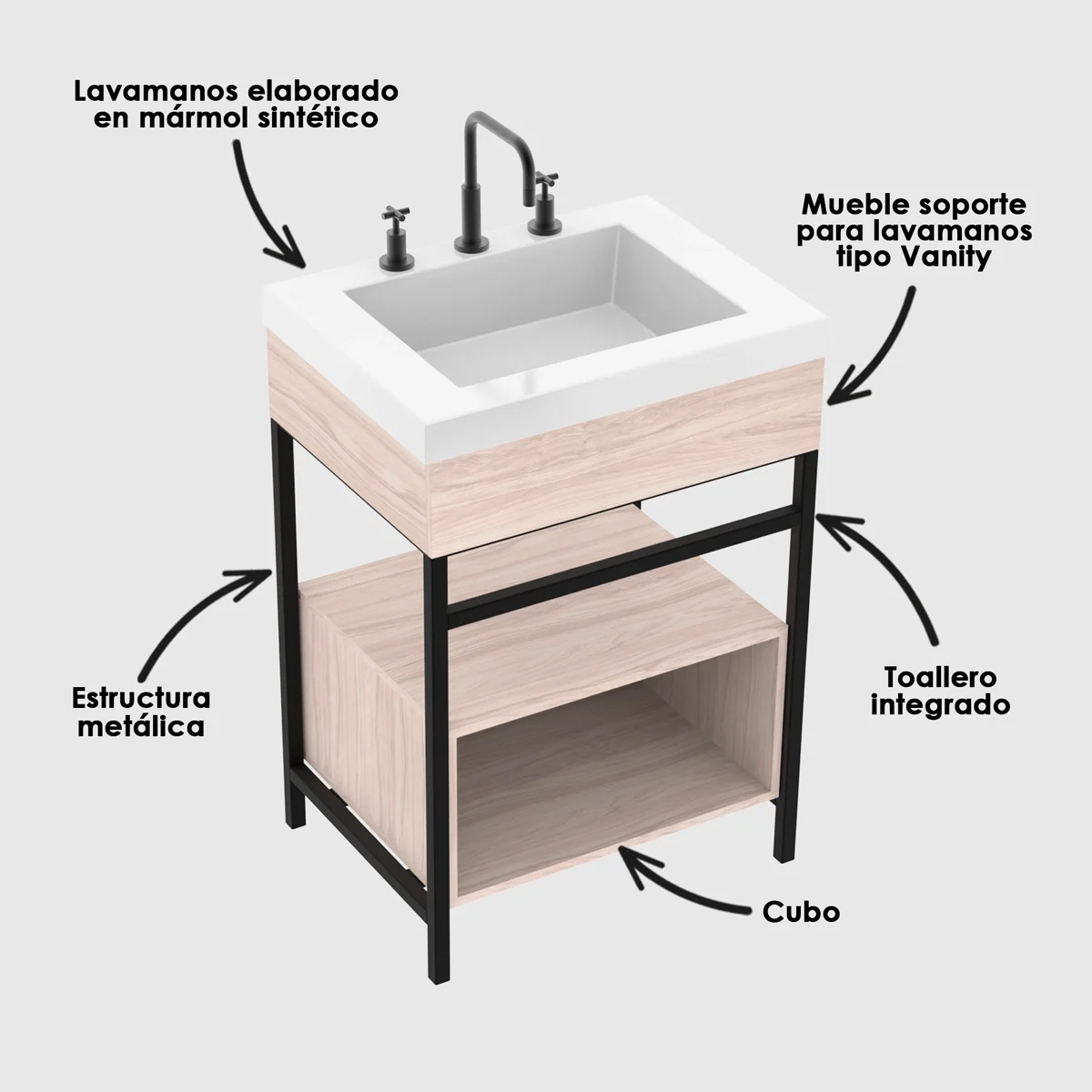 Lavamanos elaborado en mármol sintético

Mueble soporte para lavamanos tipo Vanity

Estructura metálica

Toallero integrado

Cubo