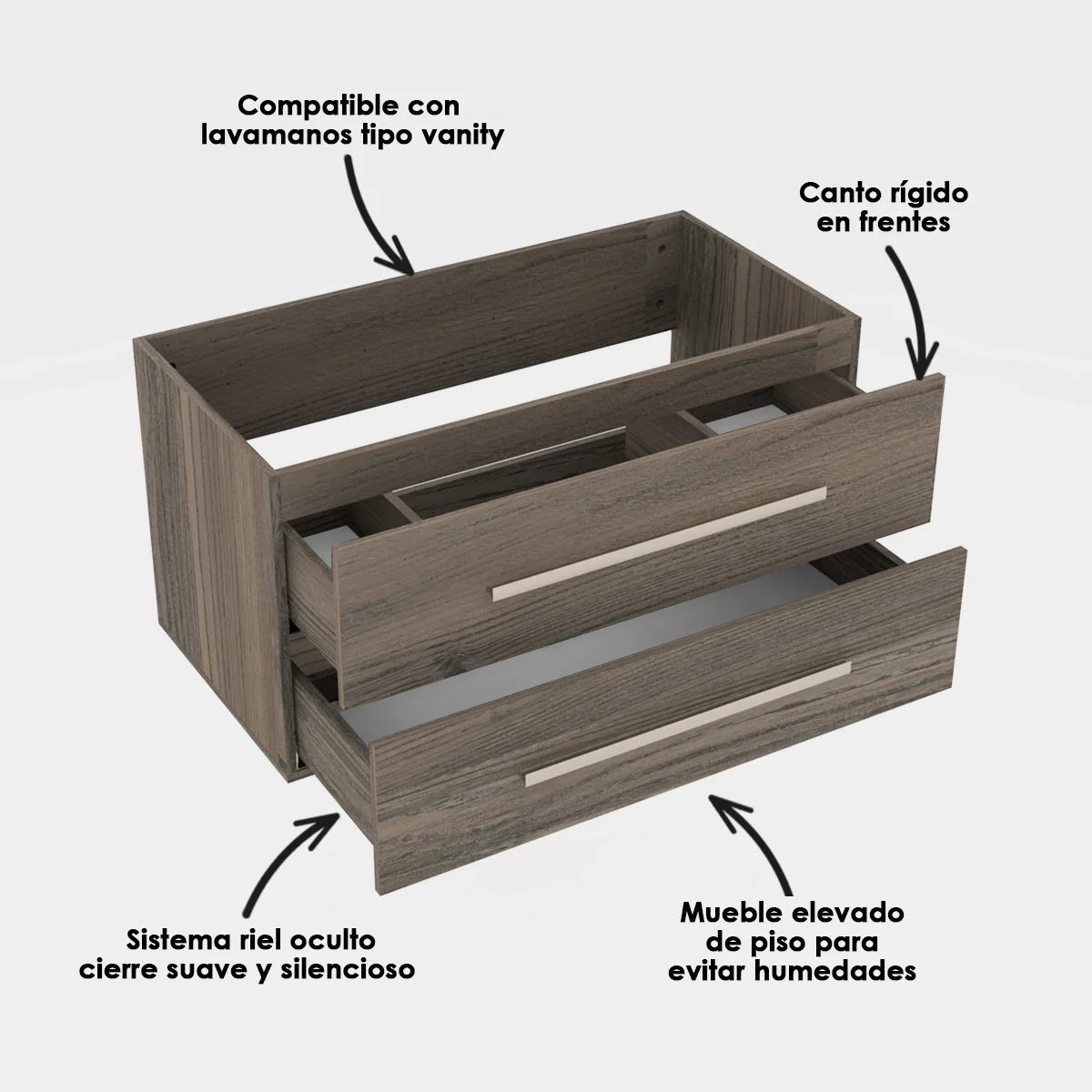 Compatible con lavamanos tipo vanity

Canto rígido en frentes

Sistema riel oculto cierre suave y silencioso

Mueble elevado de piso para evitar humedades