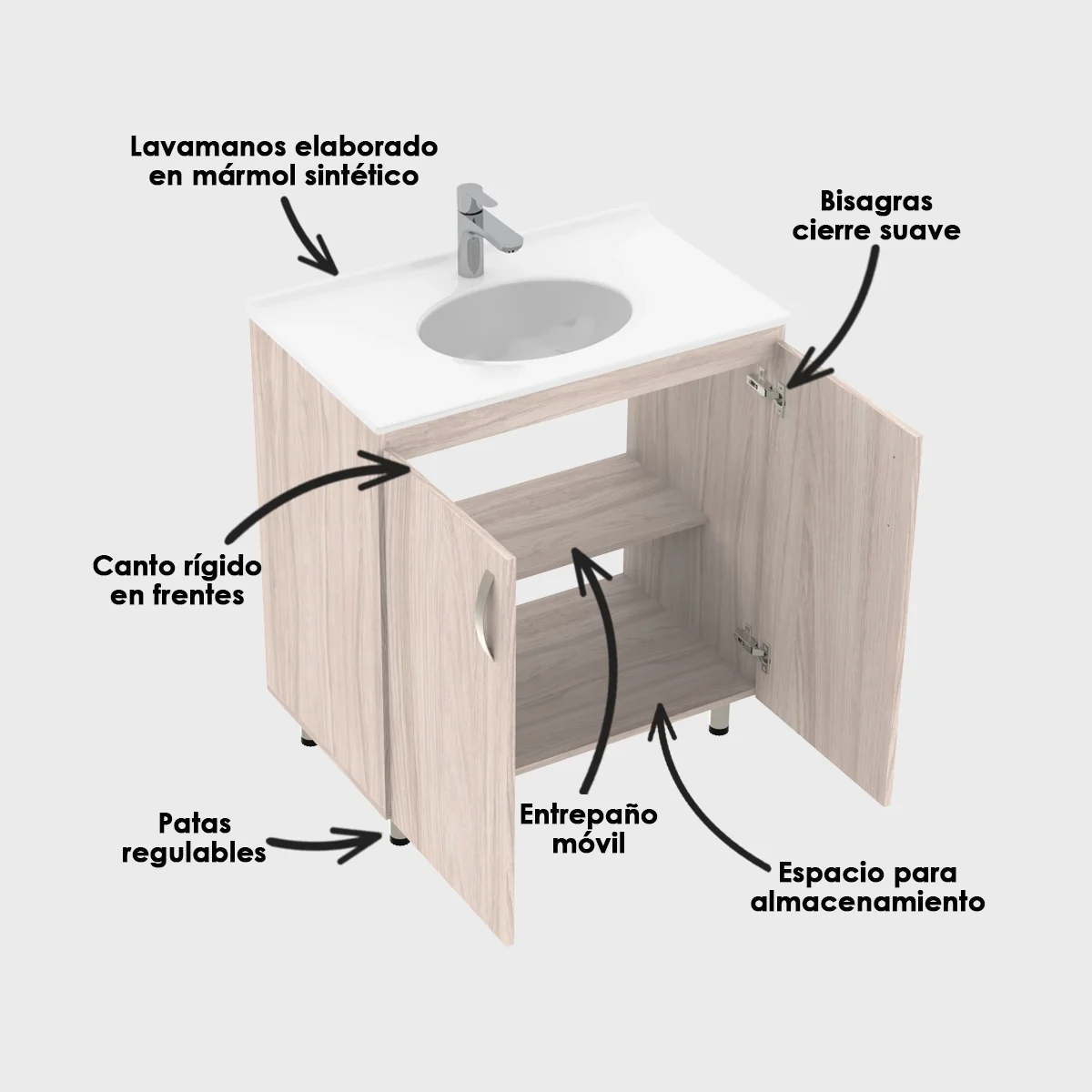 Lavamanos elaborado en mármol sintético

Bisagras cierre suave

Canto rígido en frentes

Patas regulables

Entrepaño móvil

Espacio para almacenamiento