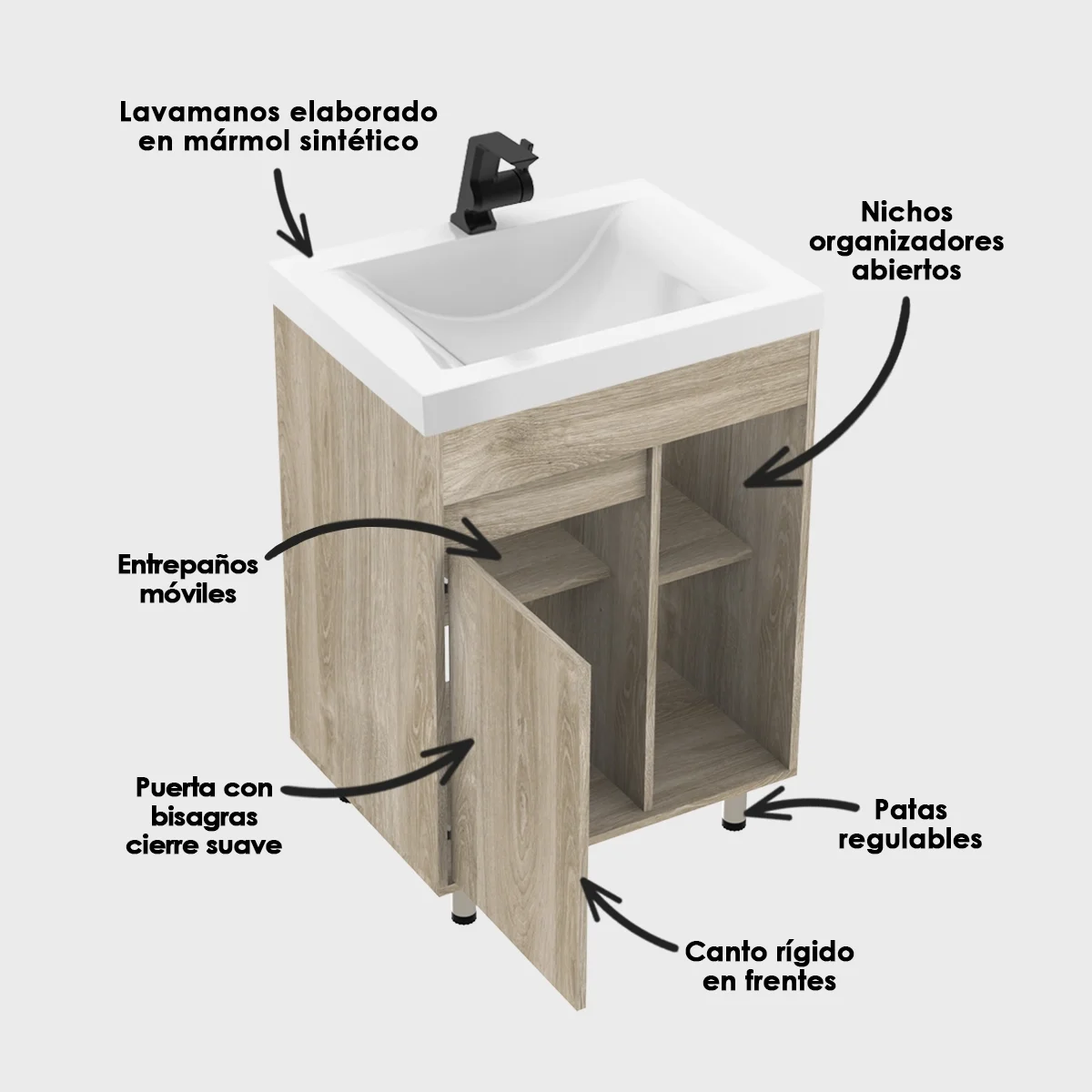 Lavamanos elaborado en mármol sintético

Nichos organizadores abiertos

Entrepaños móviles

Puerta con bisagras cierre suave

Patas regulables

Canto rígido en frentes