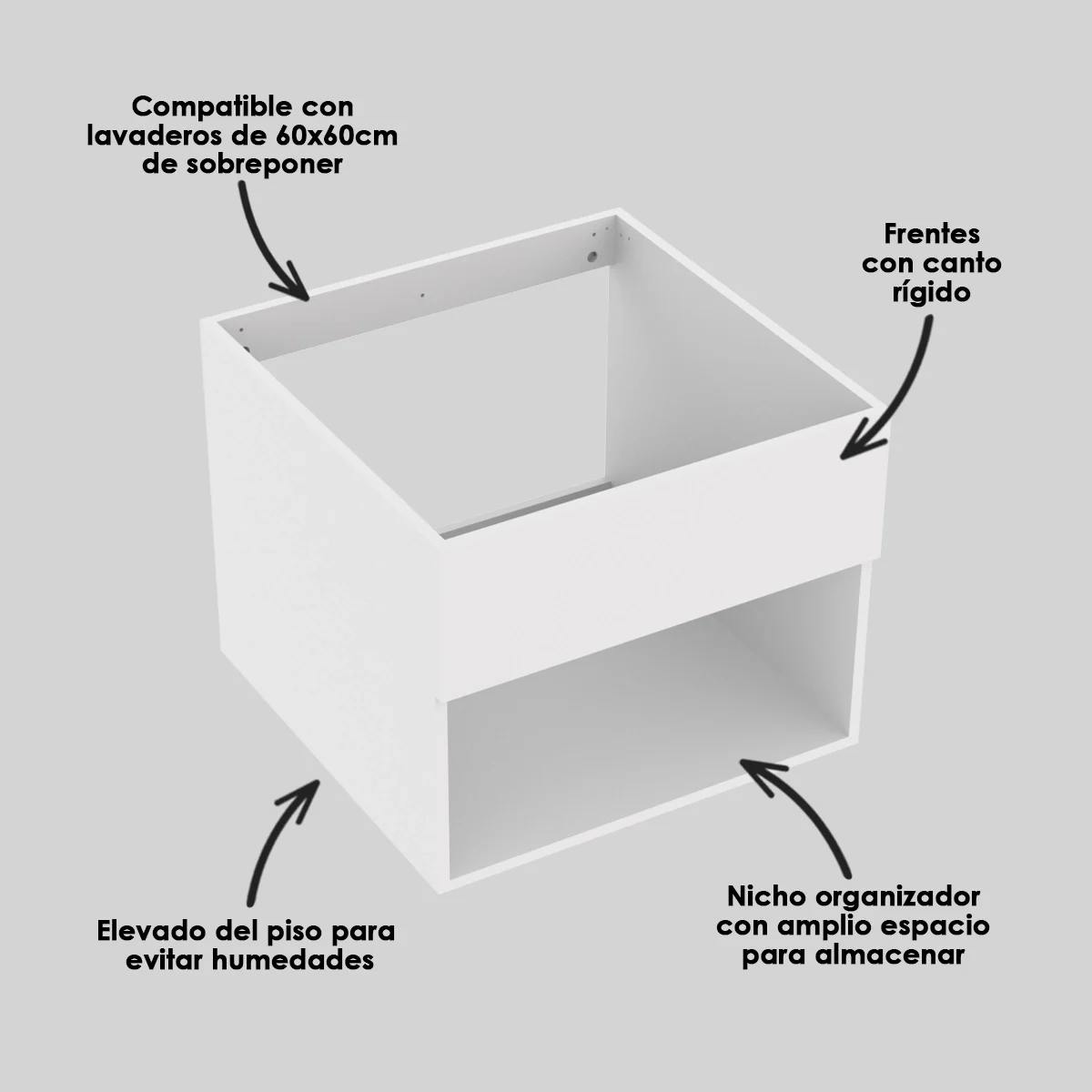 Compatible con lavaderos de 60x60cm de sobreponer

Frentes con canto rígido

Elevado del piso para evitar humedades

Nicho organizador con amplio espacio para almacenar