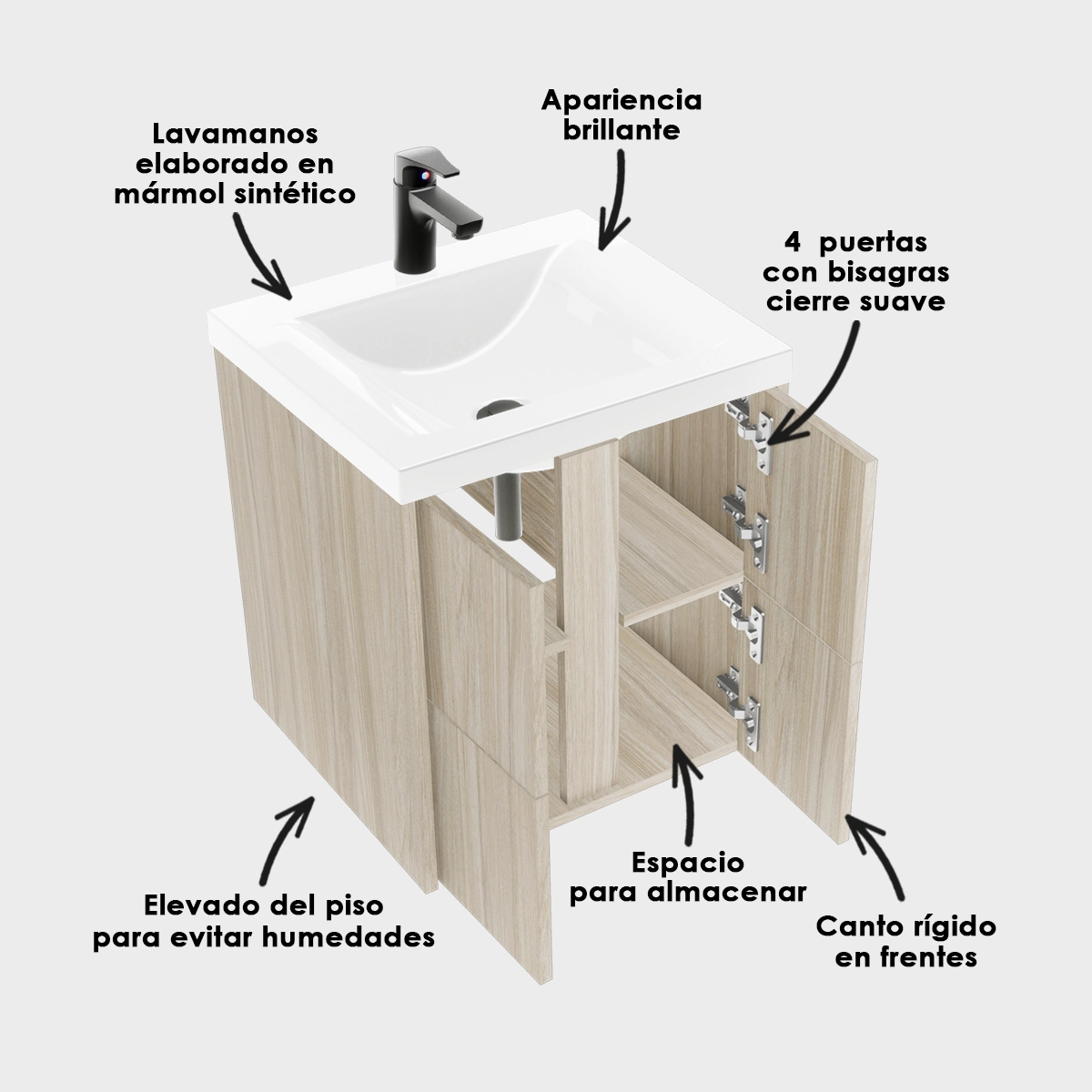 Lavamanos elaborado en mármol sintético

Apariencia brillante

4 puertas con bisagras cierre suave

Elevado del piso para evitar humedades

Espacio para almacenar

Canto rígido en frentes