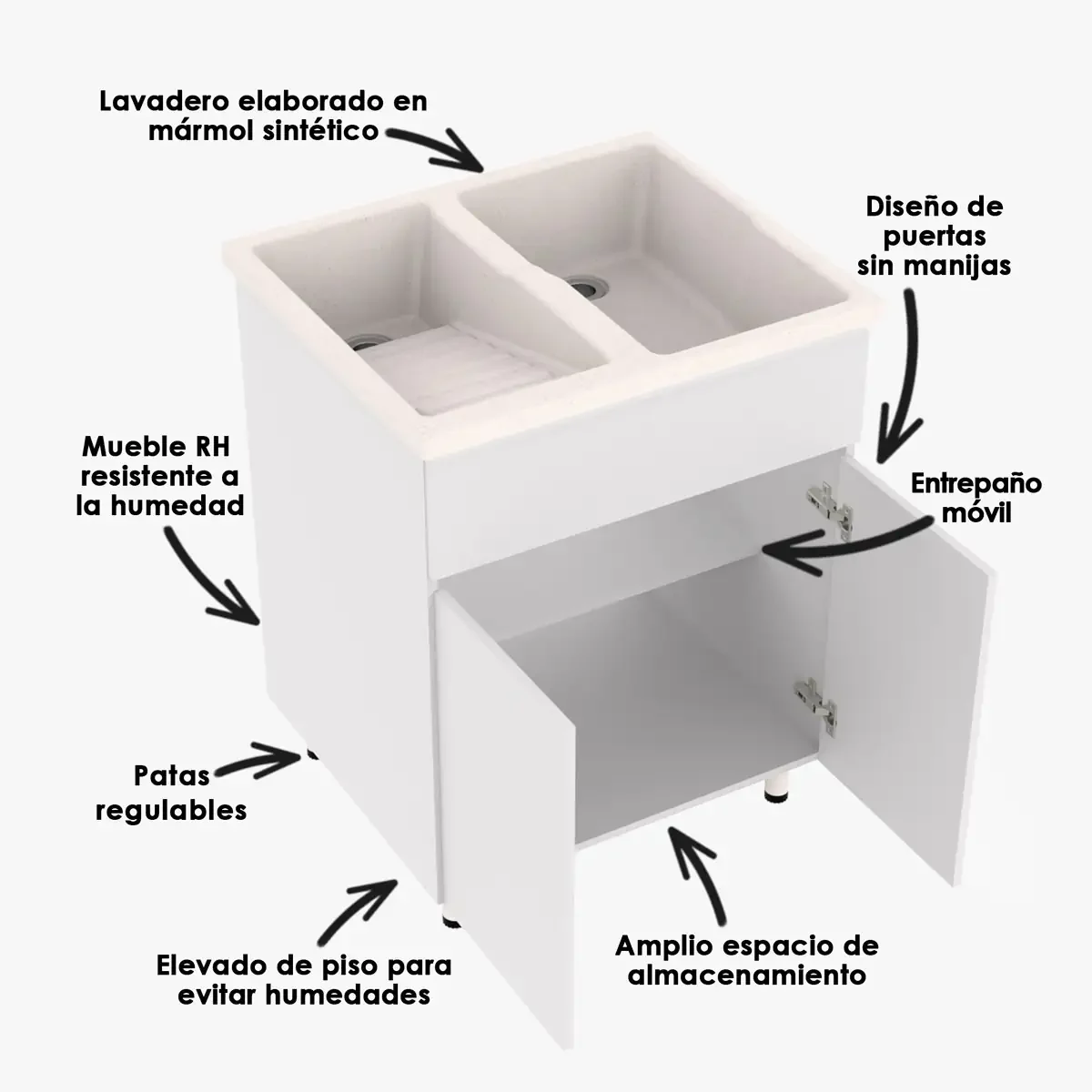 Lavadero elaborado en mármol sintético

Diseño de puertas sin manijas

Mueble RH resistente a la humedad

Entrepaño móvil

Patas regulables

Elevado de piso para evitar humedades

Amplio espacio de almacenamiento