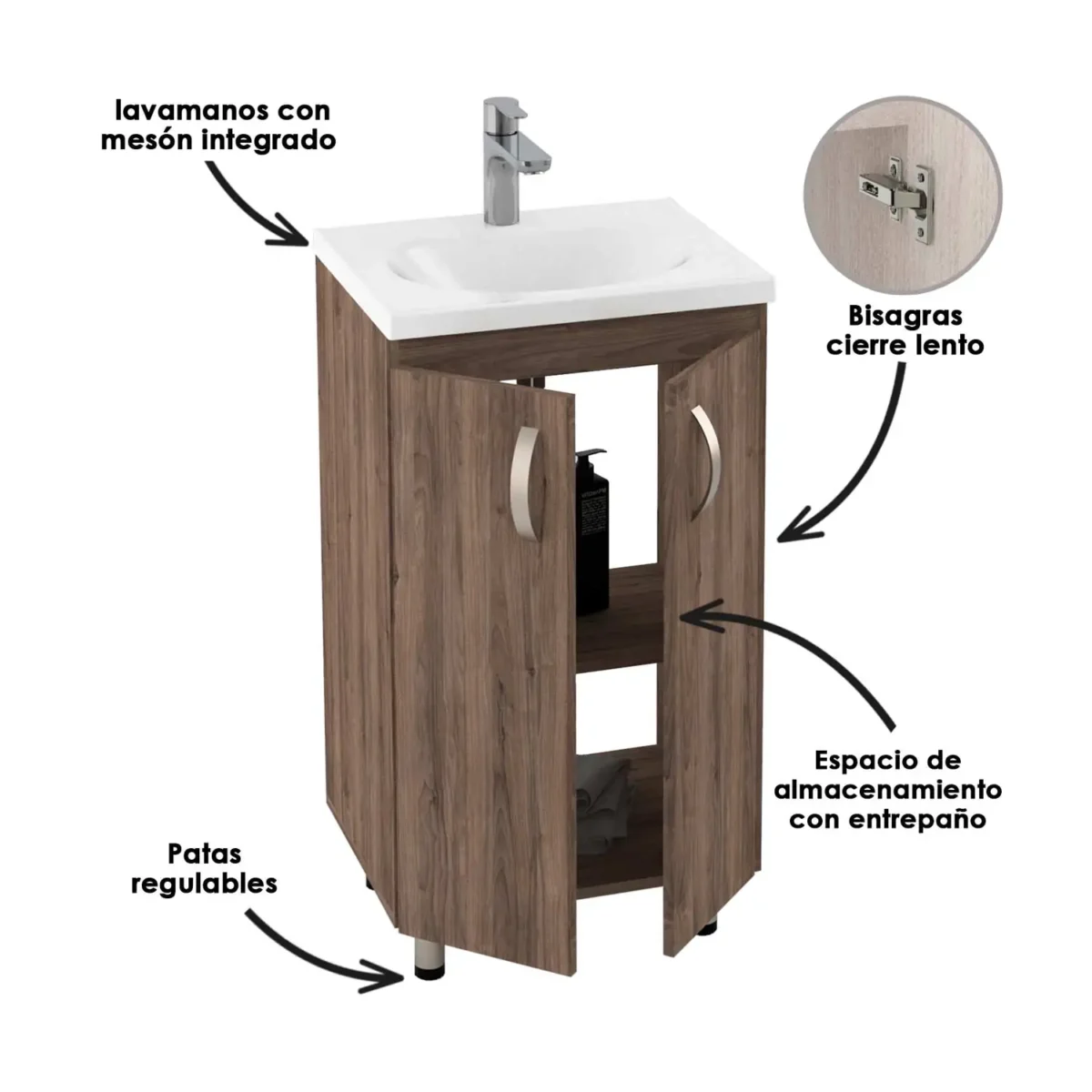 lavamanos con mesón integrado

Bisagras cierre lento

Espacio de almacenamiento con entrepaño

Patas regulables