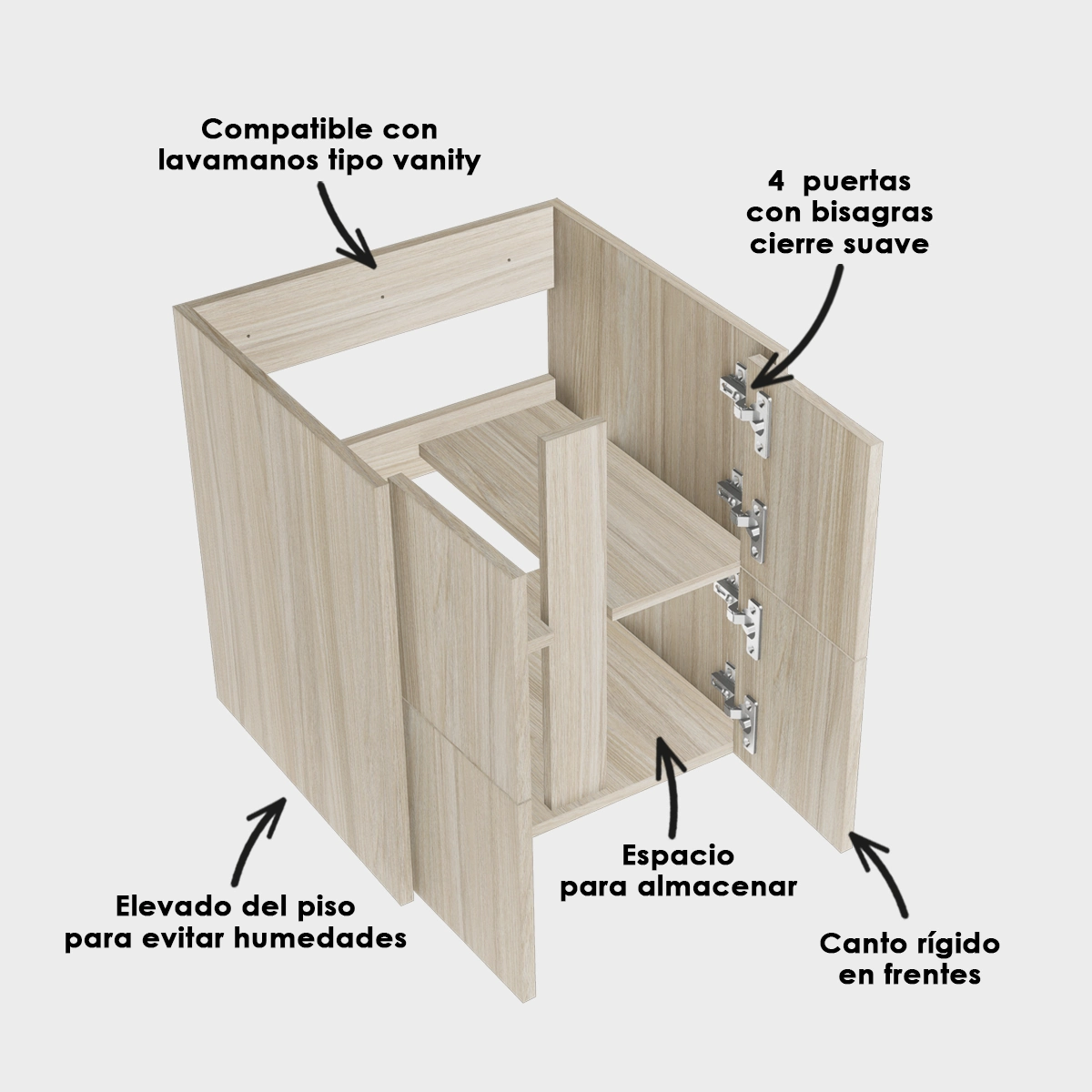 Compatible con lavamanos tipo vanity

4 puertas con bisagras cierre suave

Elevado del piso para evitar humedades

Espacio para almacenar

Canto rígido en frentes